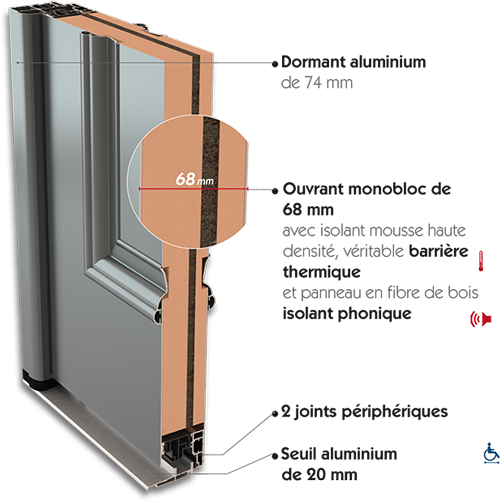 Dormant aluminium de 74 mm

68 mm

Ouvrant monobloc de 68 mm avec isolant mousse haute densité, véritable barrière thermique et panneau en fibre de bois isolant phonique

2 joints périphériques

Seuil aluminium de 20 mm