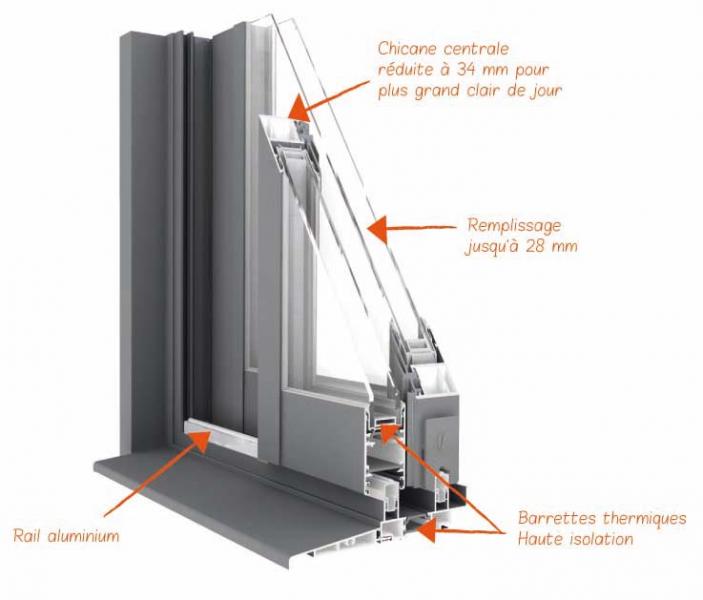 Chicane centrale réduite à 34 mm pour plus grand clair de jour

Remplissage jusqu'à 28 mm

Rail aluminium

Barrettes thermiques Haute isolation